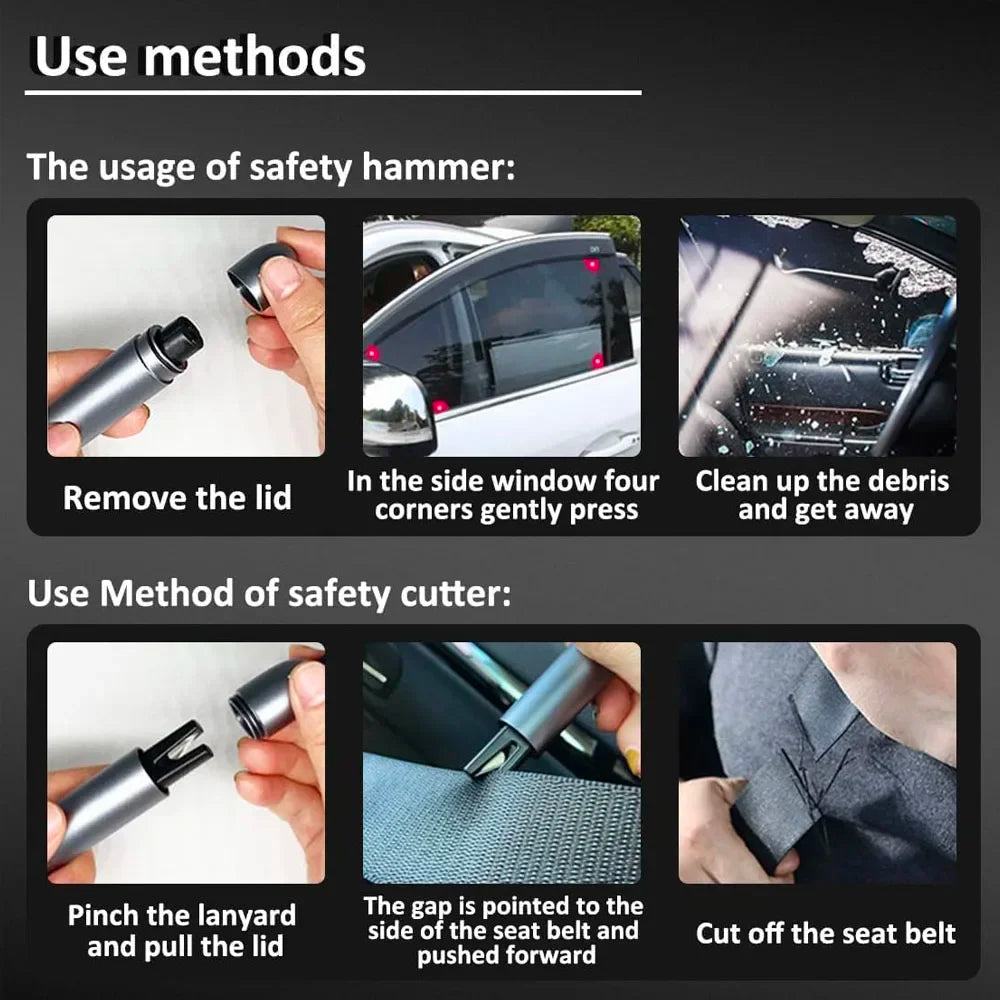 Use methods

The usage of safety hammer:

Remove the lid

In the side window four corners gently press

Clean up the debris and get away

Use Method of safety cutter:

Pinch the lanyard and pull the lid

The gap is pointed to the side of the seat belt and pushed forward

Cut off the seat belt