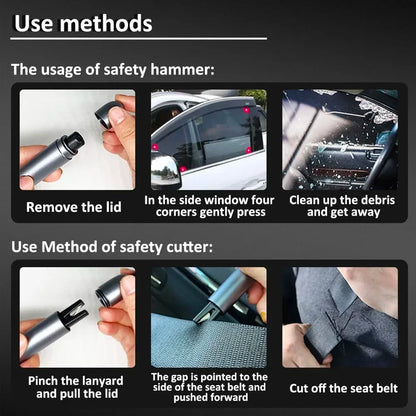 Use methods

The usage of safety hammer:

Remove the lid

In the side window four corners gently press

Clean up the debris and get away

Use Method of safety cutter:

Pinch the lanyard and pull the lid

The gap is pointed to the side of the seat belt and pushed forward

Cut off the seat belt